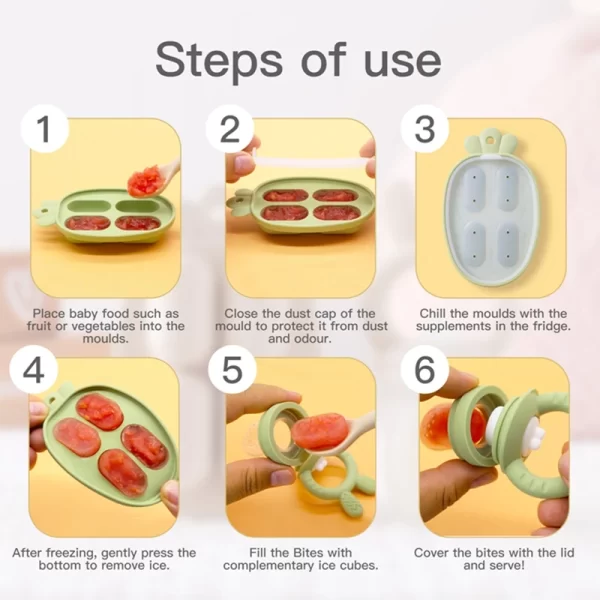 Steps of use

1

Place baby food such as fruit or vegetables into the moulds.

2

Close the dust cap of the mould to protect it from dust and odour.

3

Chill the moulds with the supplements in the fridge.

4

After freezing, gently press the bottom to remove ice.

5

Fill the Bites with complementary ice cubes.

6

Cover the bites with the lid and serve!